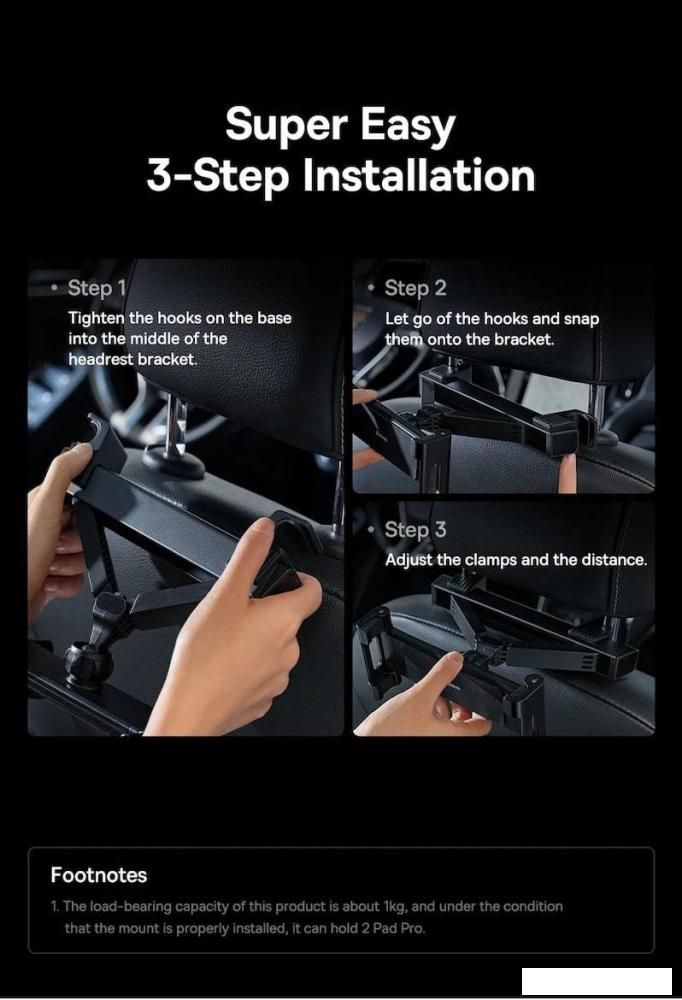 Super Easy
3-Step Installation

• Step 1
Tighten the hooks on the base into the middle of the headrest bracket.

• Step 2
Let go of the hooks and snap them onto the bracket.

• Step 3
Adjust the clamps and the distance.

Footnotes
1. The load-bearing capacity of this product is about 1kg, and under the condition that the mount is properly installed, it can hold 2 Pad Pro.