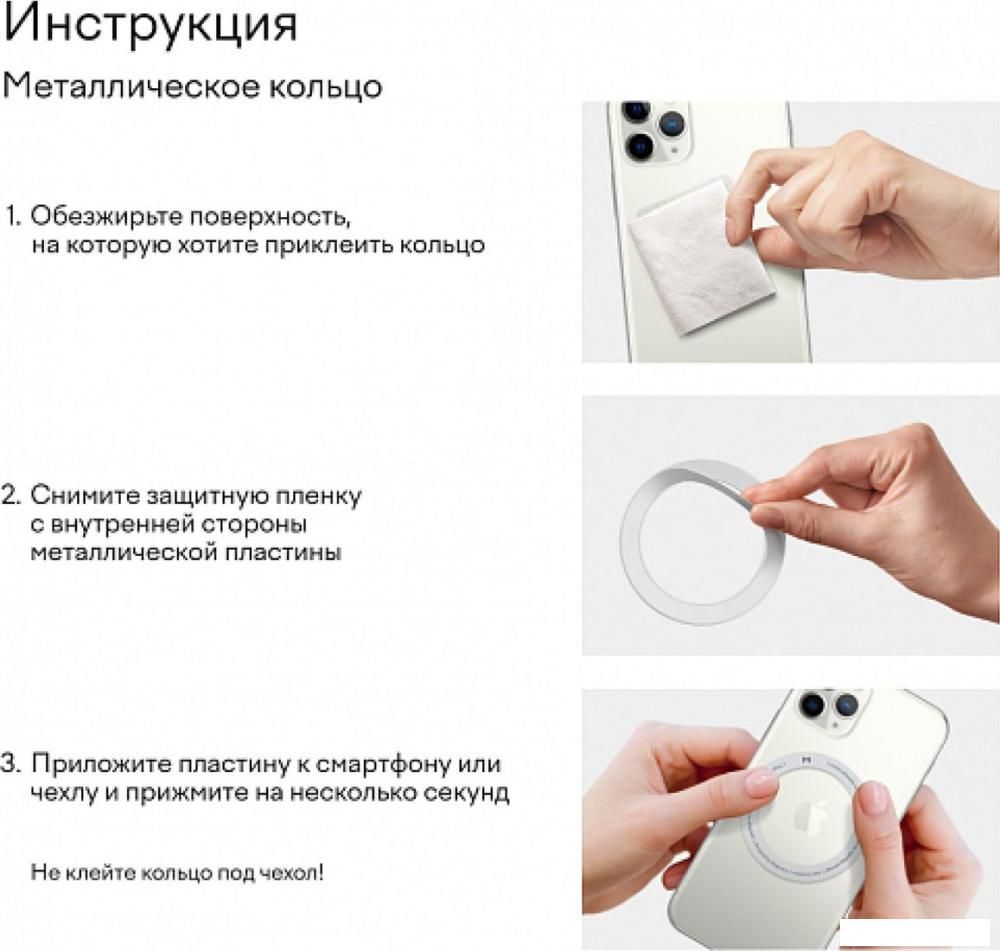 Инструкция

Металлическое кольцо

1. Обезжирьте поверхность, на которую хотите приклеить кольцо

2. Снимите защитную пленку с внутренней стороны металлической пластины

3. Приложите пластину к смартфону или чехлу и прижмите на несколько секунд

Не клейте кольцо под чехол!